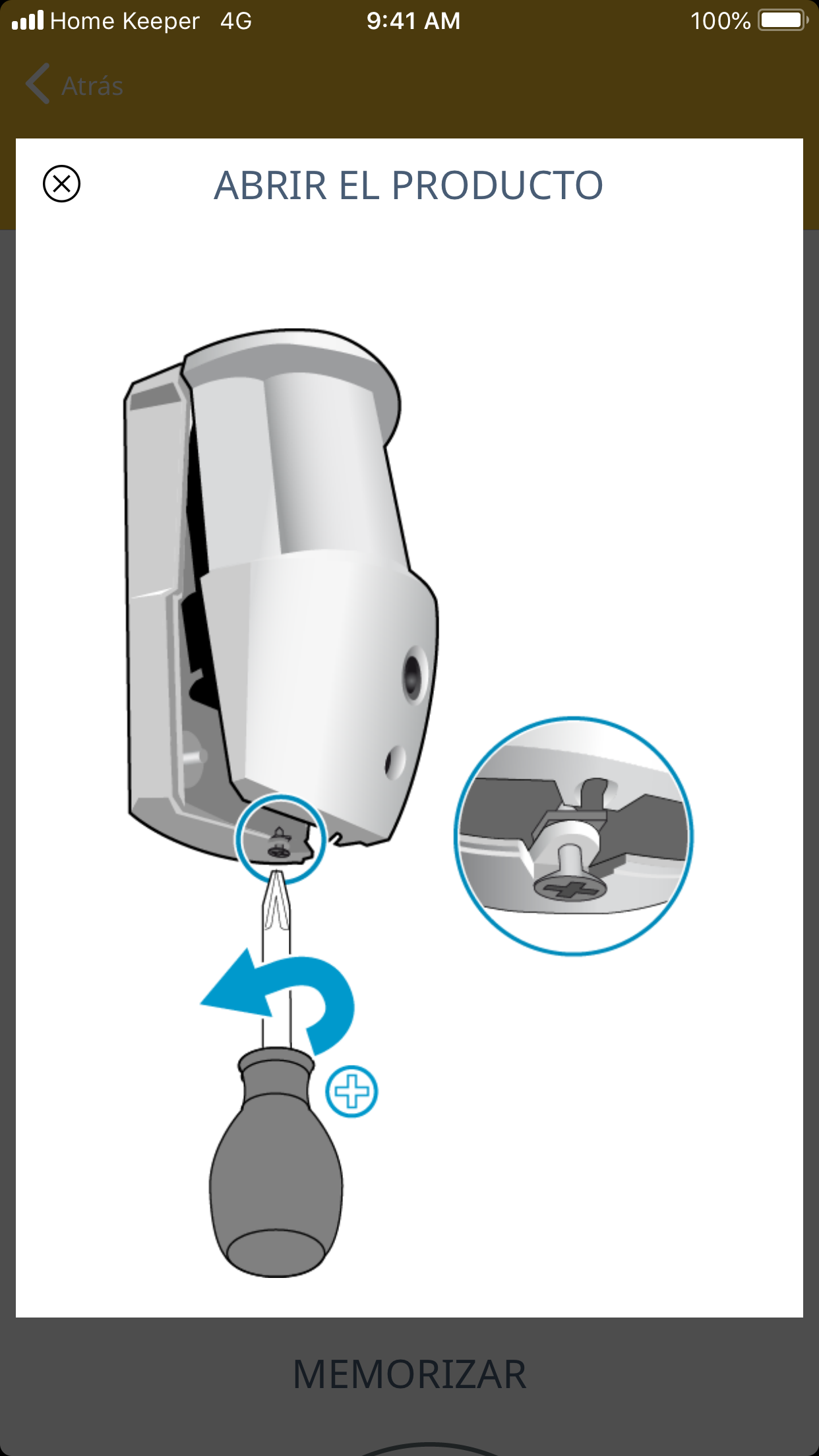 Home Keeper 4G 9:41 AM 100%

Atrás

ABRIR EL PRODUCTO

MEMORIZAR